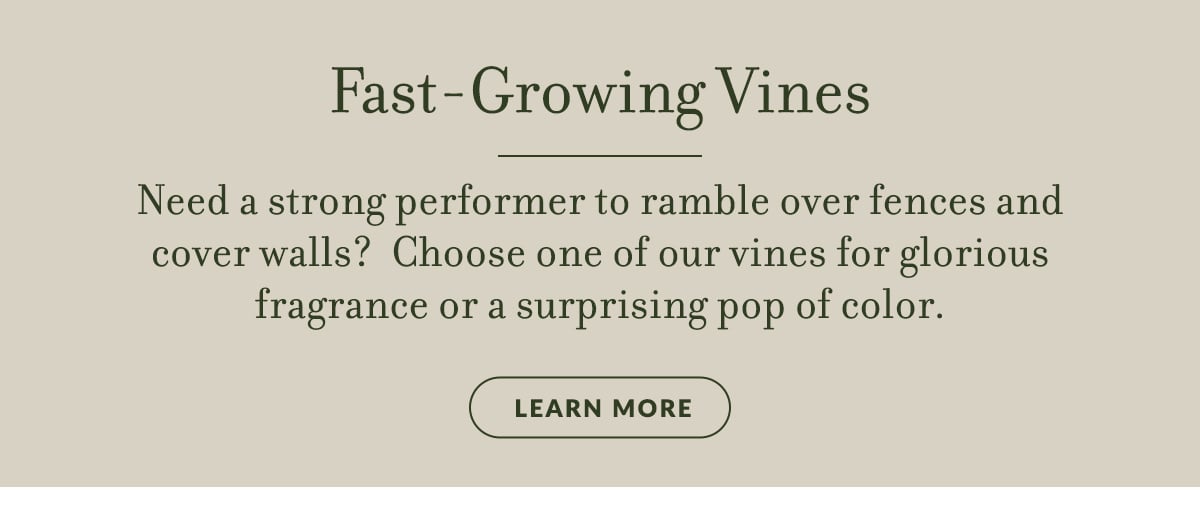 Fast-Growing Vines

Need a strong performer to ramble over fences and cover walls? Choose one of our vines for glorious fragrance or a surprising pop of color.

LEARN MORE